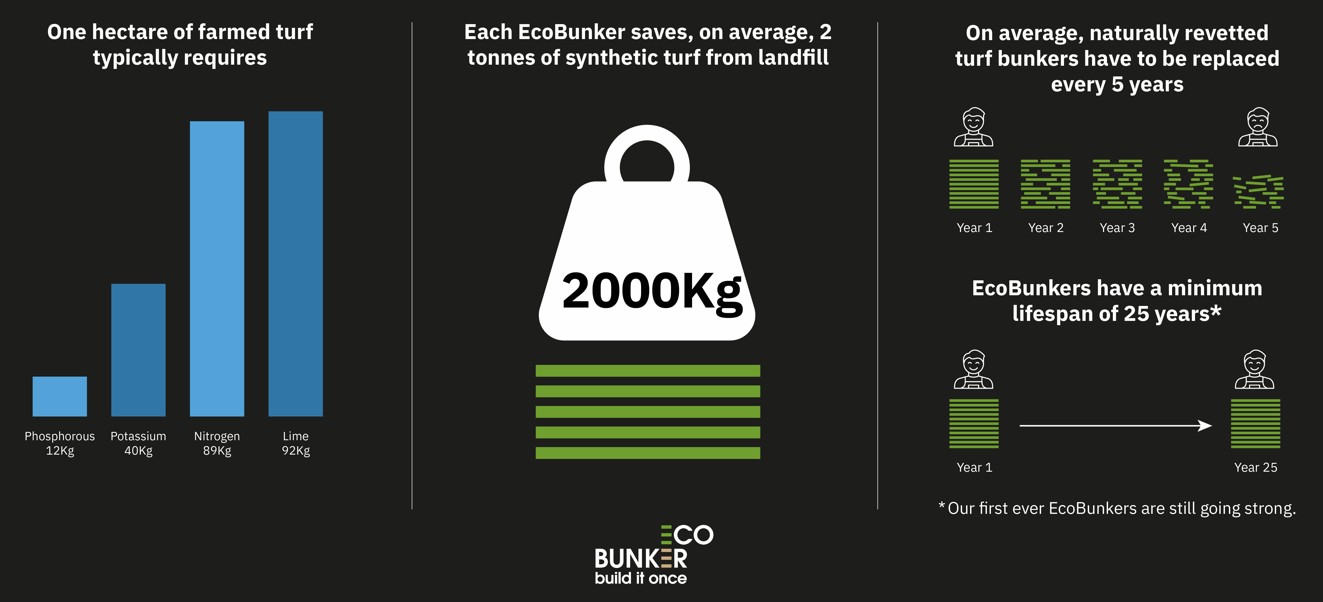 One hectare of farmed turf typically requires

Phosphorous 12Kg
Potassium 40Kg
Nitrogen 89Kg
Lime 92Kg

Each EcoBunker saves, on average, 2 tonnes of synthetic turf from landfill

2000Kg

On average, naturally revetted turf bunkers have to be replaced every 5 years

Year 1 Year 2 Year 3 Year 4 Year 5

EcoBunkers have a minimum lifespan of 25 years*

Year 1 Year 25

*Our first ever EcoBunkers are still going strong.

ECO BUNKER
build it once