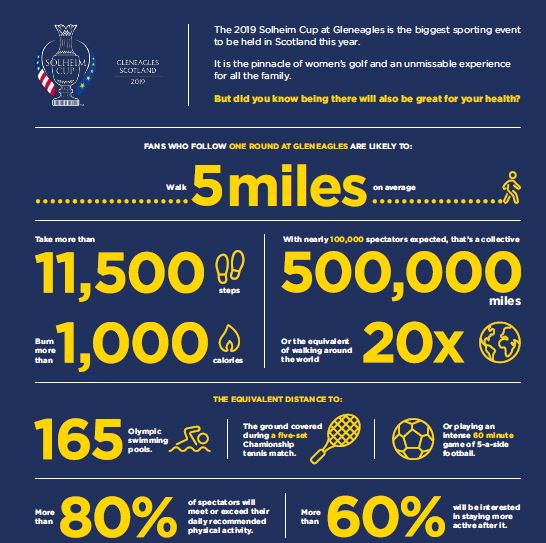 SOLHEIM CUP

GLENEAGLES
SCOTLAND
2019

The 2019 Solheim Cup at Gleneagles is the biggest sporting event to be held in Scotland this year.

It is the pinnacle of women's golf and an unmissable experience for all the family.

But did you know being there will also be great for your health?

FANS WHO FOLLOW ONE ROUND AT GLENEAGLES ARE LIKELY TO:

Walk 5 miles on average

Take more than
11,500 steps

Burn more than 1,000 calories

With nearly 100,000 spectators expected, that's a collective
500,000 miles

Or the equivalent of walking around the world 20x

THE EQUIVALENT DISTANCE TO:

165 Olympic swimming pools.

The ground covered during a five-set Chamionship tennis match.

Or playing an intense 60 minute game of 5-a-side football.

More than 80% of spectators will meet or exceed their daily recommended physical activity.

More than 60% will be interested in staying more active after it.