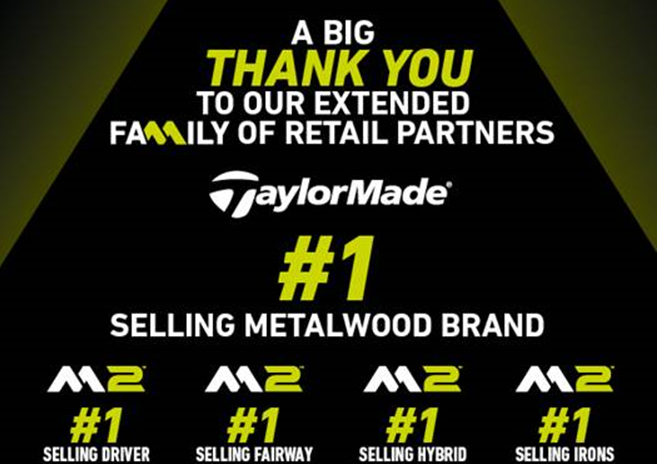 A BIG
THANK YOU
TO OUR EXTENDED
FAMILY OF RETAIL PARTNERS

TaylorMade

#1
SELLING METALWOOD BRAND

M2
#1
SELLING DRIVER

M2
#1
SELLING FAIRWAY

M2
#1
SELLING HYBRID

M2
#1
SELLING IRONS